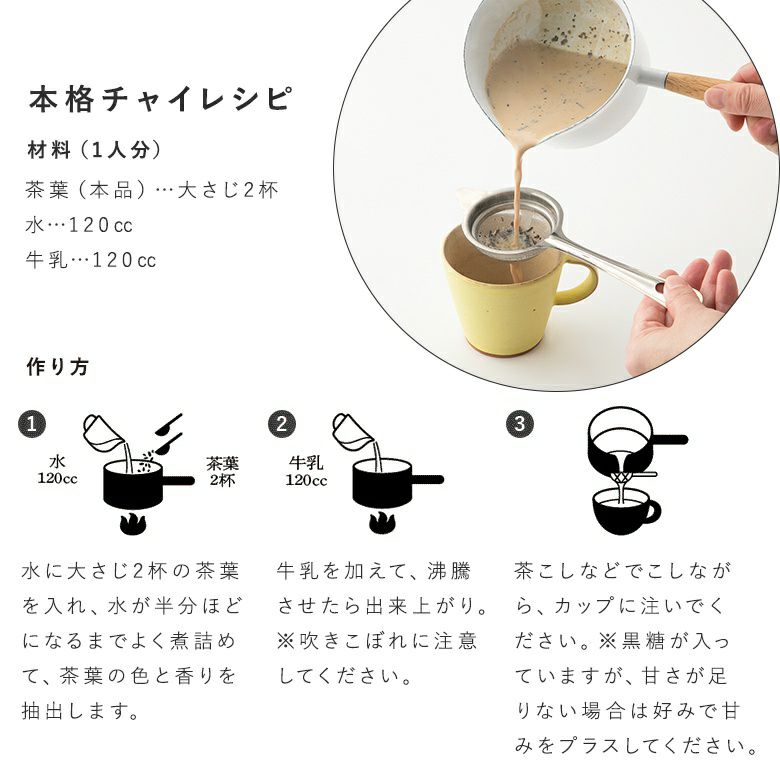 本格チャイレシピ

材料（1人分）

茶葉（本品）…大さじ2杯
水…120cc
牛乳…120cc

作り方

1

水
120cc

茶葉
2杯

水に大さじ2杯の茶葉を入れ、水が半分ほどになるまでよく煮詰めて、茶葉の色と香りを抽出します。

2

牛乳
120cc

牛乳を加えて、沸騰させたら出来上がり。※吹きこぼれに注意してください。

3

茶こしなどでこしながら、カップに注いでください。※黒糖が入っていますが、甘さが足りない場合は好みで甘みをプラスしてください。