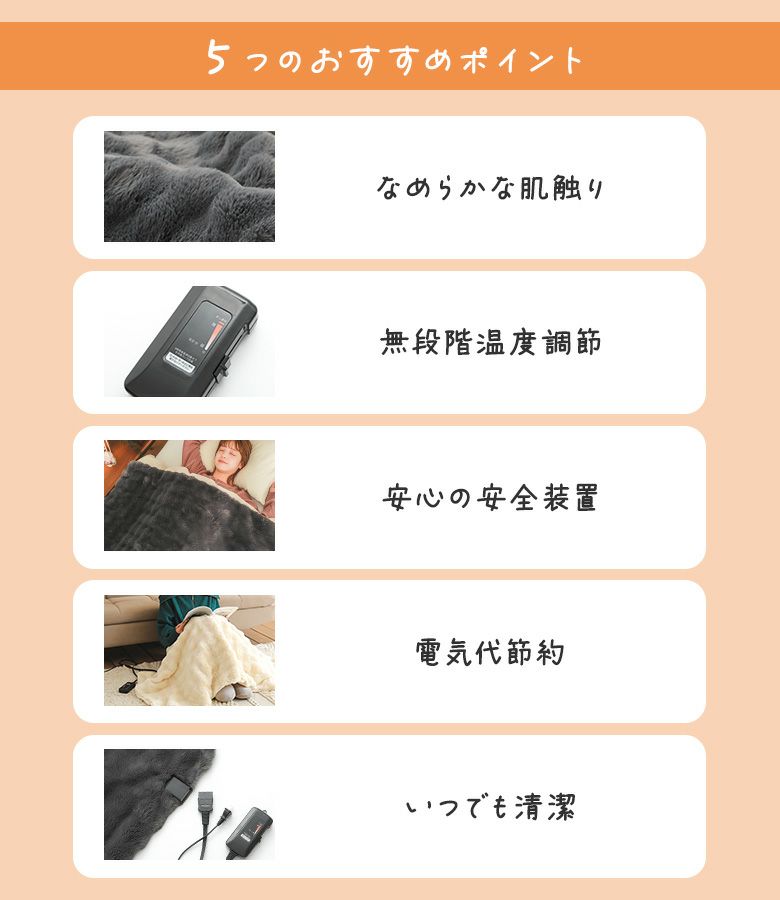 5つのおすすめポイント

なめらかな肌触り

無段階温度調節

安心の安全装置

電気代節約

いつでも清潔