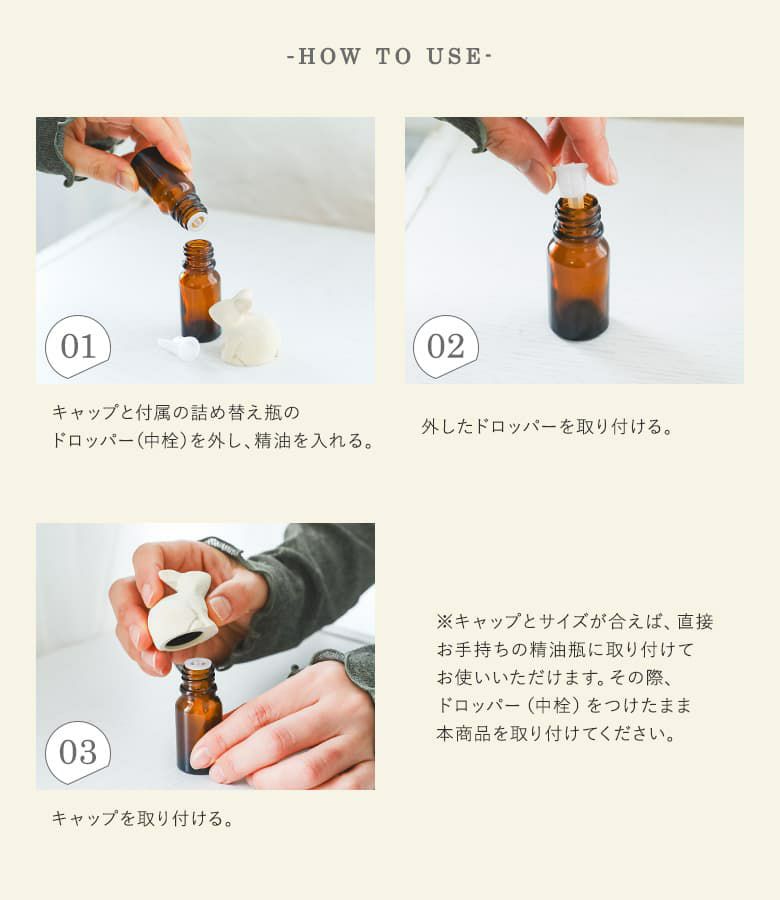 -HOW TO USE-

01

キャップと付属の詰め替え瓶のドロッパー(中栓)を外し、精油を入れる。

02

外したドロッパーを取り付ける。

03

キャップを取り付ける。

※キャップとサイズが合えば、直接お手持ちの精油瓶に取り付けてお使いいただけます。その際、ドロッパー(中栓)をつけたまま本商品を取り付けてください。