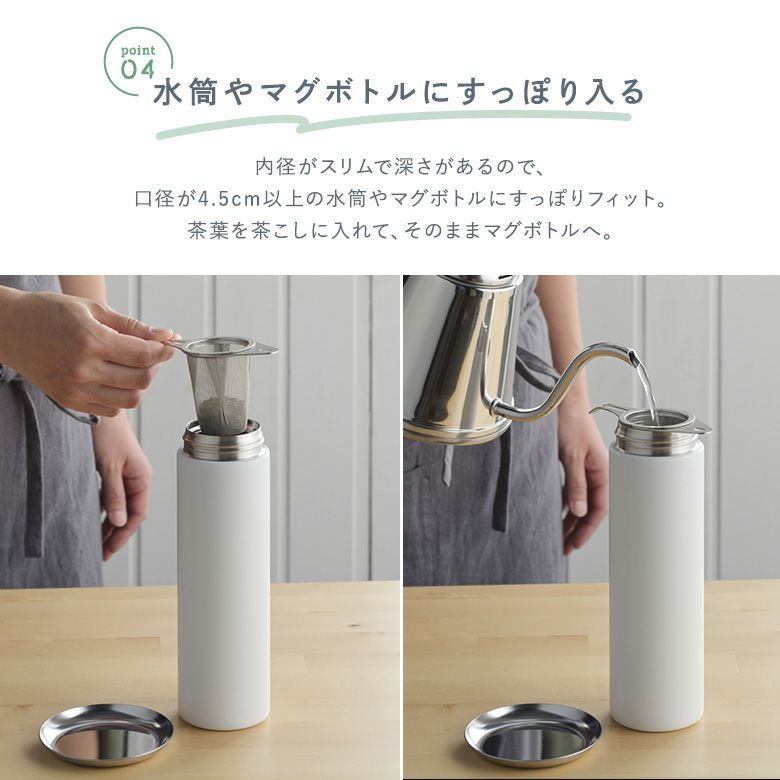 point
04
水筒やマグボトルにすっぽり入る

内径がスリムで深さがあるので、
口径が4.5cm以上の水筒やマグボトルにすっぽりフィット。
茶葉を茶こしに入れて、そのままマグボトルへ。